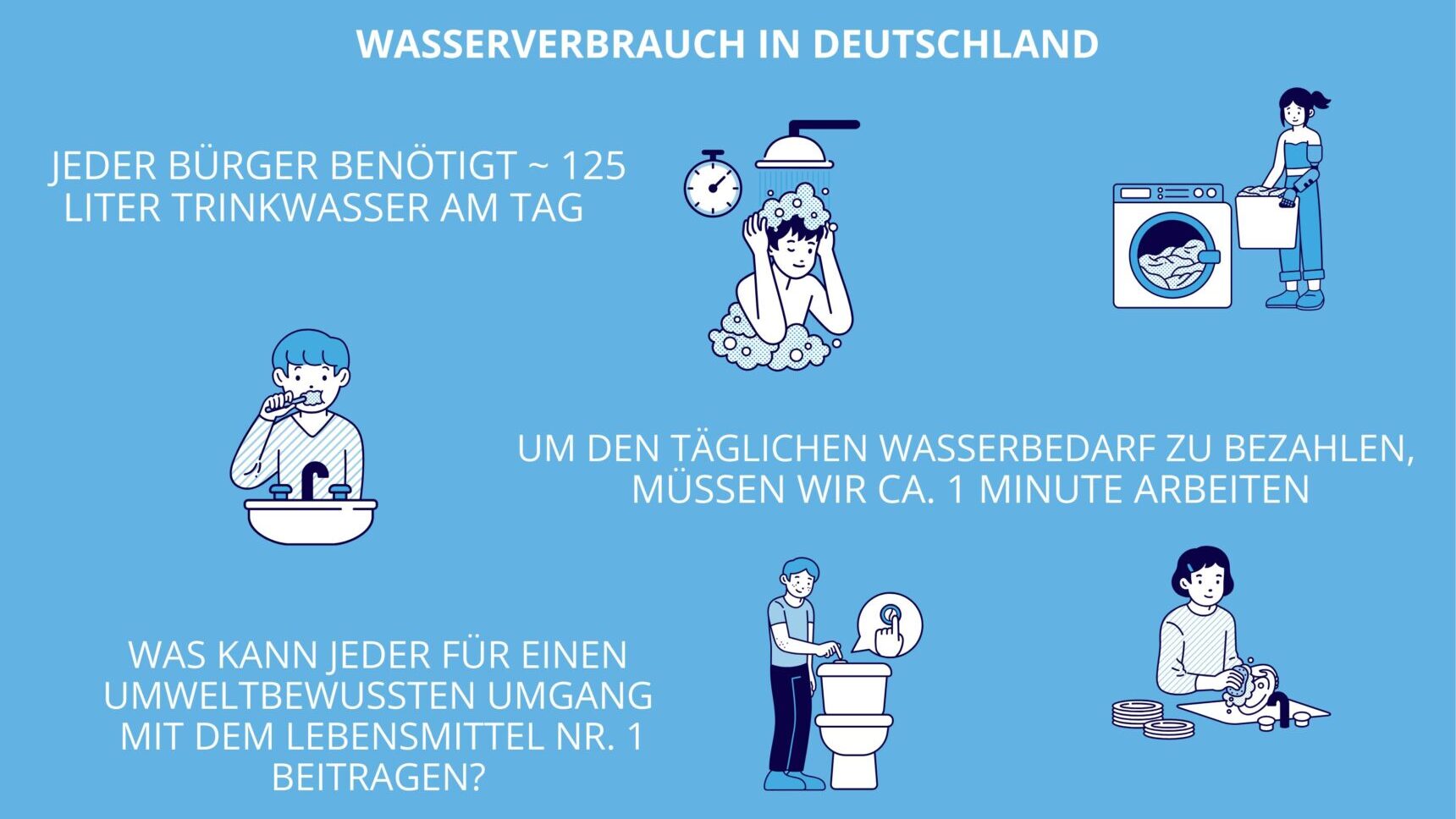 WASSERVERBRAUCH IN DEUTSCHLAND

JEDER BÜRGER BENÖTIGT ~ 125 LITER TRINKWASSER AM TAG

UM DEN TÄGLICHEN WASSERBEDARF ZU BEZAHLEN, MÜSSEN WIR CA. 1 MINUTE ARBEITEN

WAS KANN JEDER FÜR EINEN UMWELTBEWUSSTEN UMGANG MIT DEM LEBENSMITTEL NR. 1 BEITRAGEN?